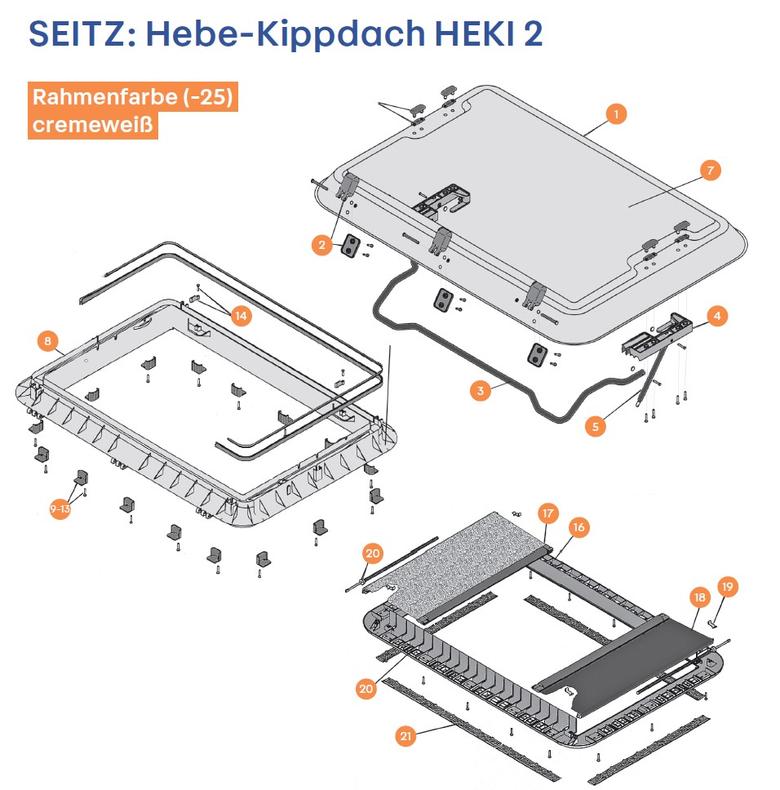 SEITZ: Hebe-Kippdach HEKI 2

Rahmenfarbe (-25)
cremeweiß

1
7
2
4
3
5
14
8
9-13
17
16
20
18
19
20
21