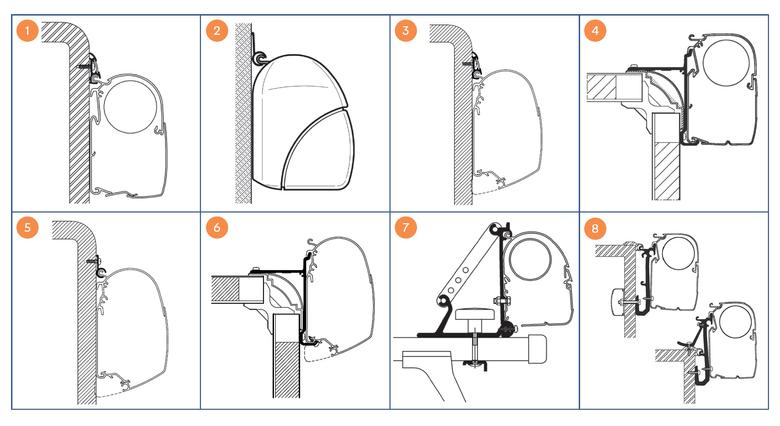 1
2
3
4
5
6
7
8