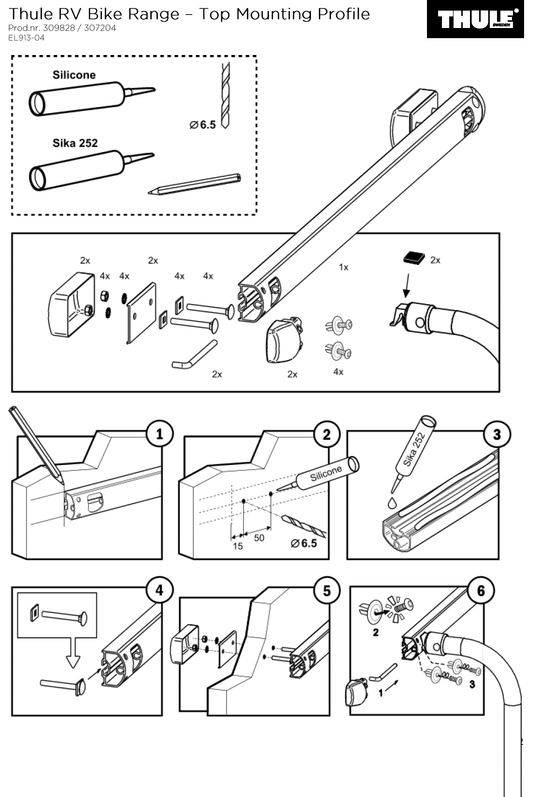 Thule RV Bike Range – Top Mounting Profile
Prod.nr. 309828 / 307204
EL913-04

THULE SWEDEN

Silicone

Sika 252

Ø6.5

2x
4x
4x
2x
4x
4x
1x
2x
2x
2x
4x

1

2

Silicone

15
50
Ø6.5

3

Sika 252

4

5

6

2
1
3